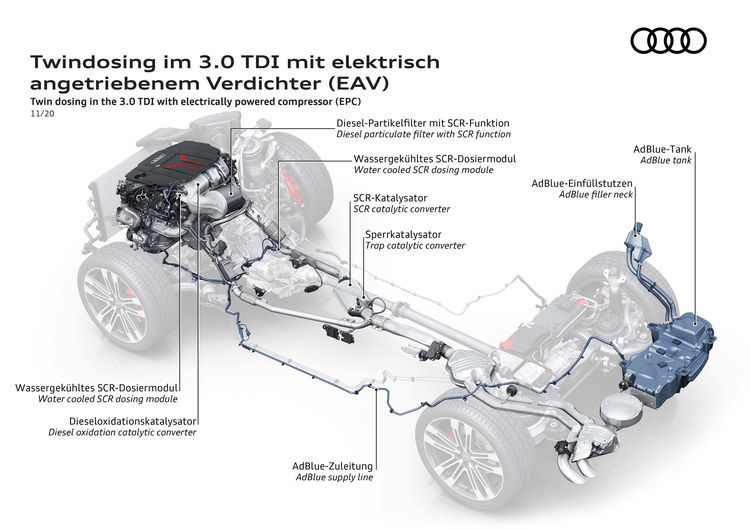 Twindosing im 3.0 TDI mit elektrisch angetriebenem Verdichter (EAV)
Twin dosing in the 3.0 TDI with electrically powered compressor (EPC)
11/20

Diesel-Partikelfilter mit SCR-Funktion
Diesel particulate filter with SCR function

Wassergekühltes SCR-Dosiermodul
Water cooled SCR dosing module

SCR-Katalysator
SCR catalytic converter

Sperrkatalysator
Trap catalytic converter

AdBlue-Tank
AdBlue tank

AdBlue-Einfüllstutzen
AdBlue filler neck

Wassergekühltes SCR-Dosiermodul
Water cooled SCR dosing module

Dieseloxidationskatalysator
Diesel oxidation catalytic converter

AdBlue-Zuleitung
AdBlue supply line